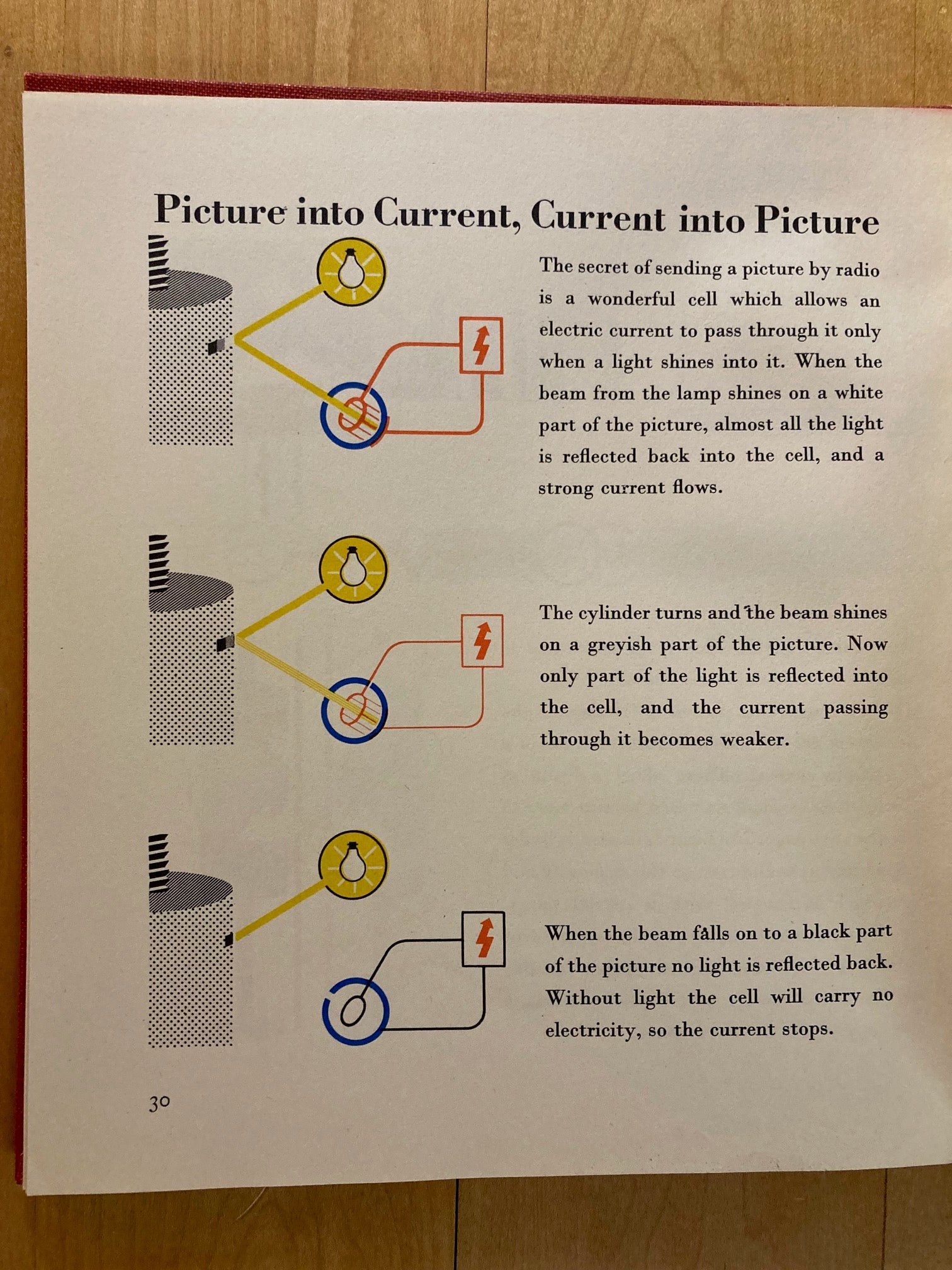 Picture into Current, Current into Picture

The secret of sending a picture by radio is a wonderful cell which allows an electric current to pass through it only when a light shines into it. When the beam from the lamp shines on a white part of the picture, almost all the light is reflected back into the cell, and a strong current flows.

The cylinder turns and the beam shines on a greyish part of the picture. Now only part of the light is reflected into the cell, and the current passing through it becomes weaker.

When the beam falls on to a black part of the picture no light is reflected back. Without light the cell will carry no electricity, so the current stops.

30